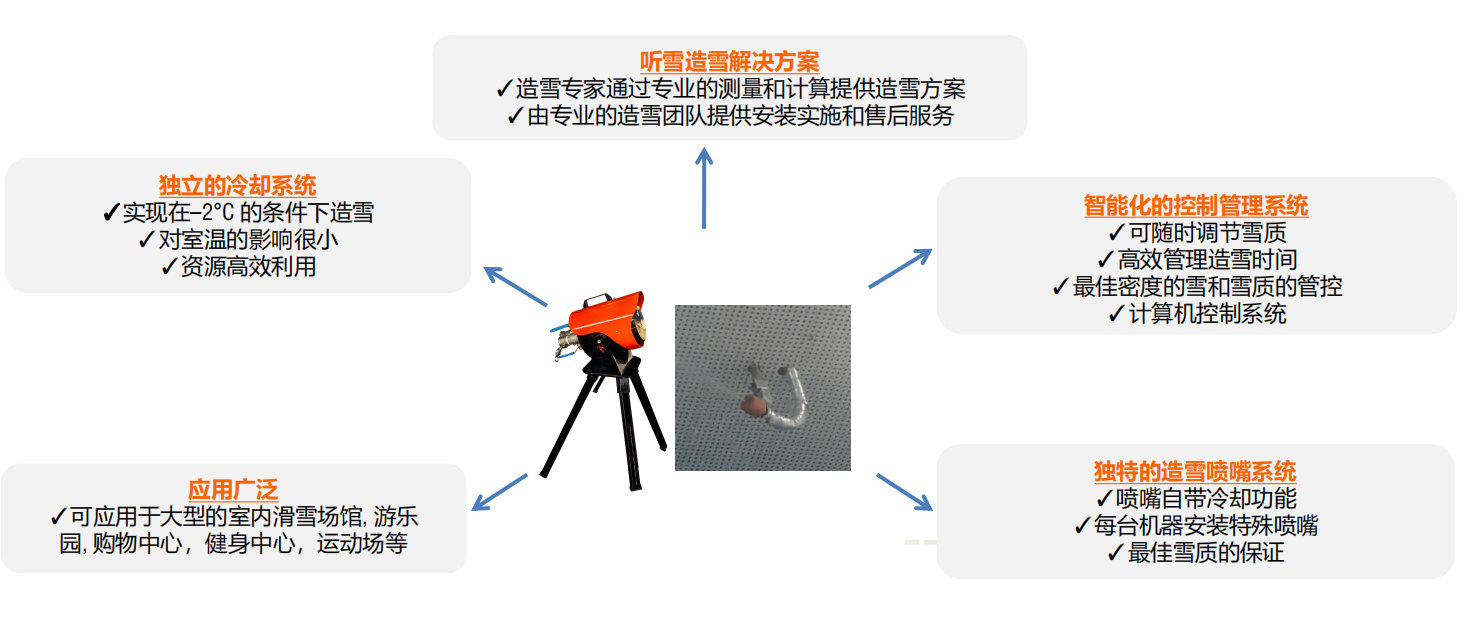 听雪造雪解决方案
✓造雪专家通过专业的测量和计算提供造雪方案
✓由专业的造雪团队提供安装实施和售后服务

独立的冷却系统
✓实现在-2°C 的条件下造雪
✓对室温的影响很小
✓资源高效利用

智能化的控制管理系统
✓可随时调节雪质
✓高效管理造雪时间
✓最佳密度的雪和雪质的管控
✓计算机控制系统

应用广泛
✓可应用于大型的室内滑雪场馆, 游乐园, 购物中心，健身中心，运动场等

独特的造雪喷嘴系统
✓喷嘴自带冷却功能
✓每台机器安装特殊喷嘴
✓最佳雪质的保证